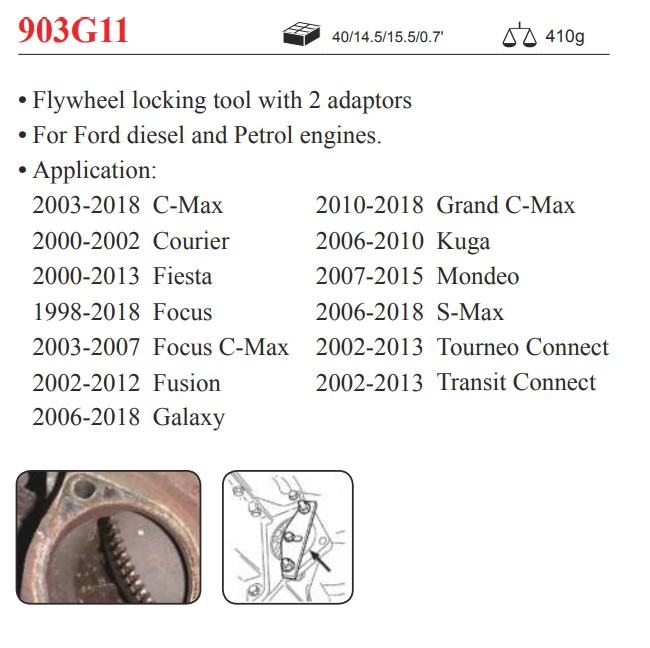 903G11

40/14.5/15.5/0.7'

410g

• Flywheel locking tool with 2 adaptors
• For Ford diesel and Petrol engines.
• Application:

2003-2018 C-Max
2000-2002 Courier
2000-2013 Fiesta
1998-2018 Focus
2003-2007 Focus C-Max
2002-2012 Fusion
2006-2018 Galaxy

2010-2018 Grand C-Max
2006-2010 Kuga
2007-2015 Mondeo
2006-2018 S-Max
2002-2013 Tourneo Connect
2002-2013 Transit Connect